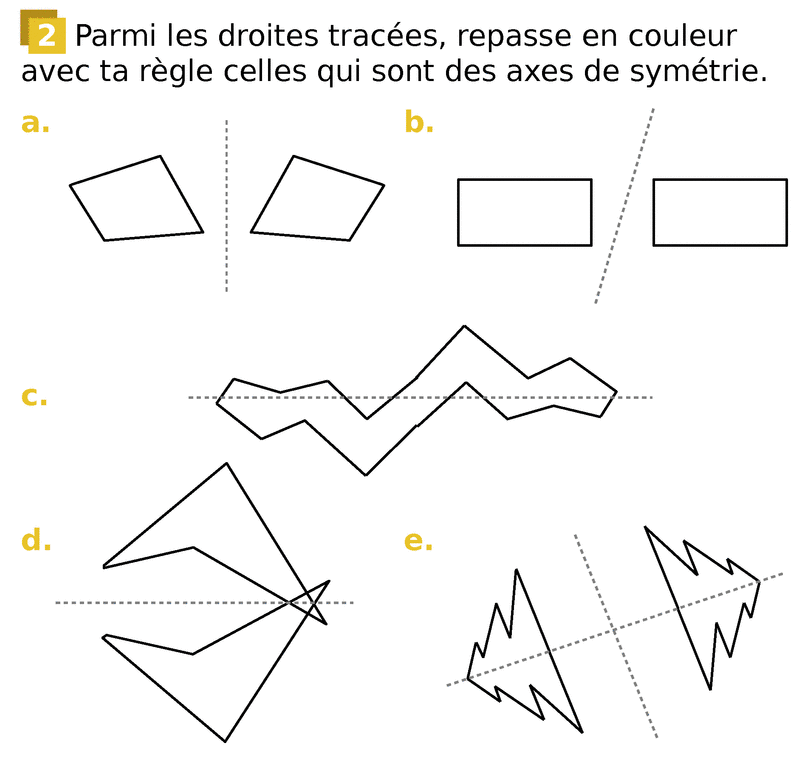 2 Parmi les droites tracées, repasse en couleur avec ta règle celles qui sont des axes de symétrie.

a.

b.

c.

d.

e.