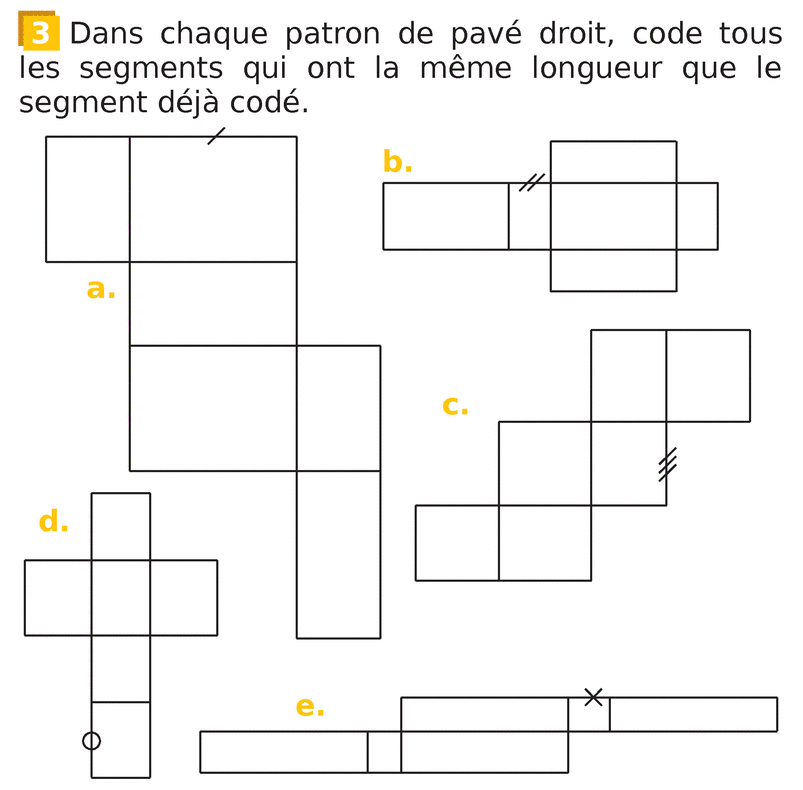 3 Dans chaque patron de pavé droit, code tous les segments qui ont la même longueur que le segment déjà codé.

a.

b.

c.

d.

e.