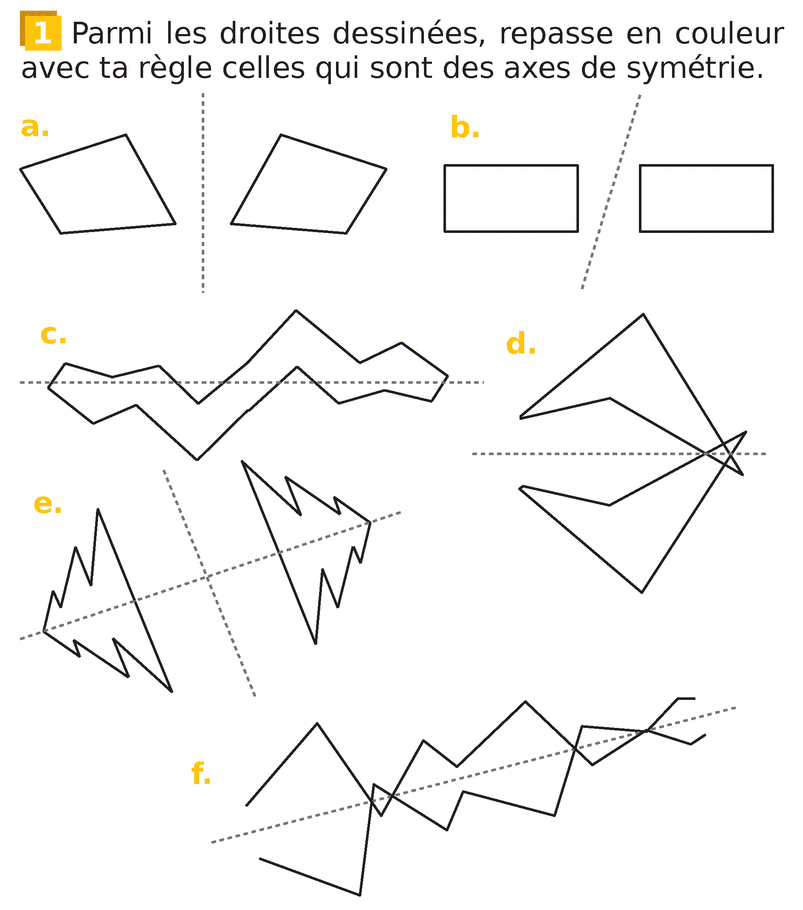 1 Parmi les droites dessinées, repasse en couleur avec ta règle celles qui sont des axes de symétrie.

a.

b.

c.

d.

e.

f.