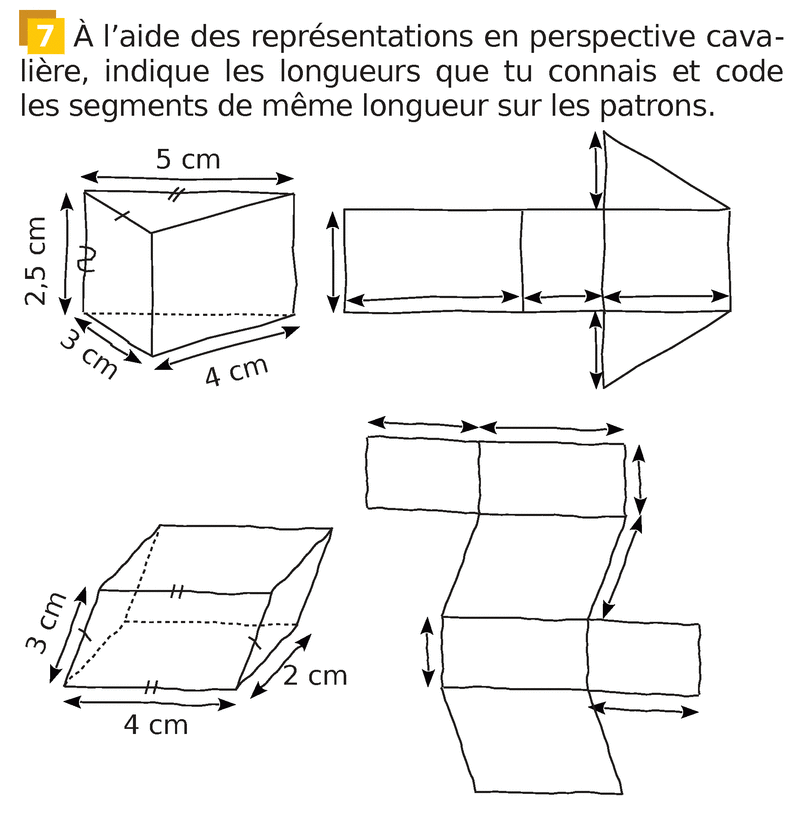 7 À l'aide des représentations en perspective cavalière, indique les longueurs que tu connais et code les segments de même longueur sur les patrons.

5 cm
2,5 cm
3 cm
4 cm

3 cm
2 cm
4 cm