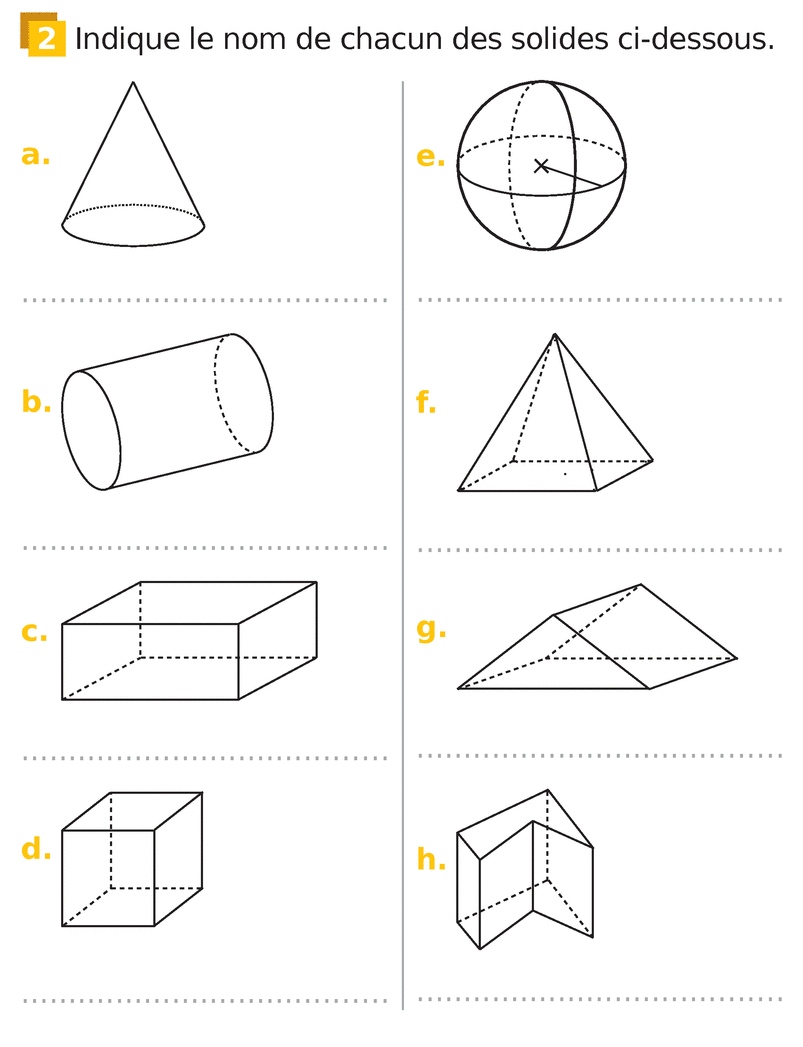 2 Indique le nom de chacun des solides ci-dessous.

a.

b.

c.

d.

e.

f.

g.

h.