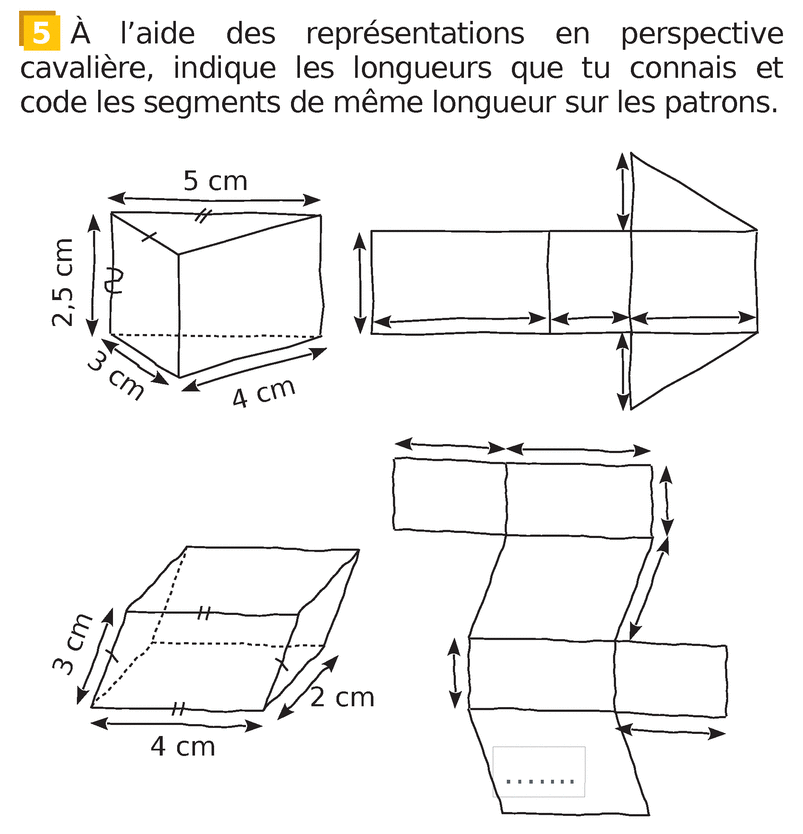 5 À l'aide des représentations en perspective cavalière, indique les longueurs que tu connais et code les segments de même longueur sur les patrons.

5 cm
2,5 cm
3 cm
4 cm

3 cm
2 cm
4 cm

.......