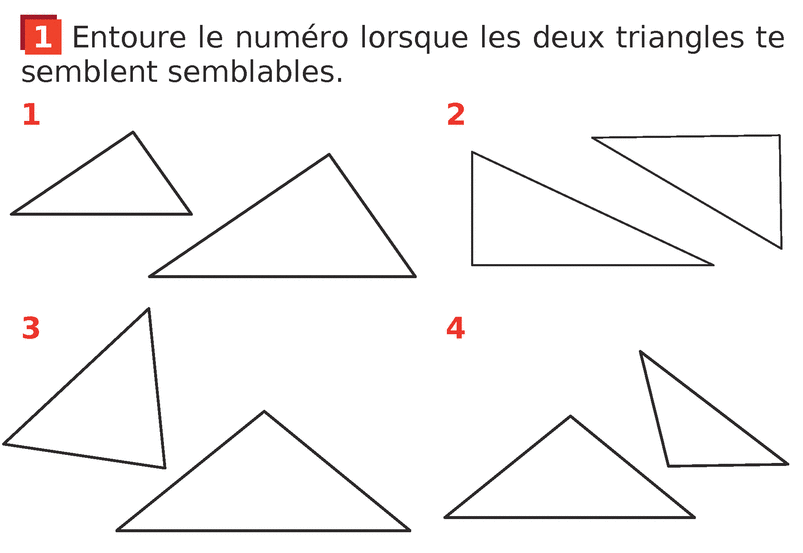 1 Entoure le numéro lorsque les deux triangles te semblent semblables.

1

2

3

4